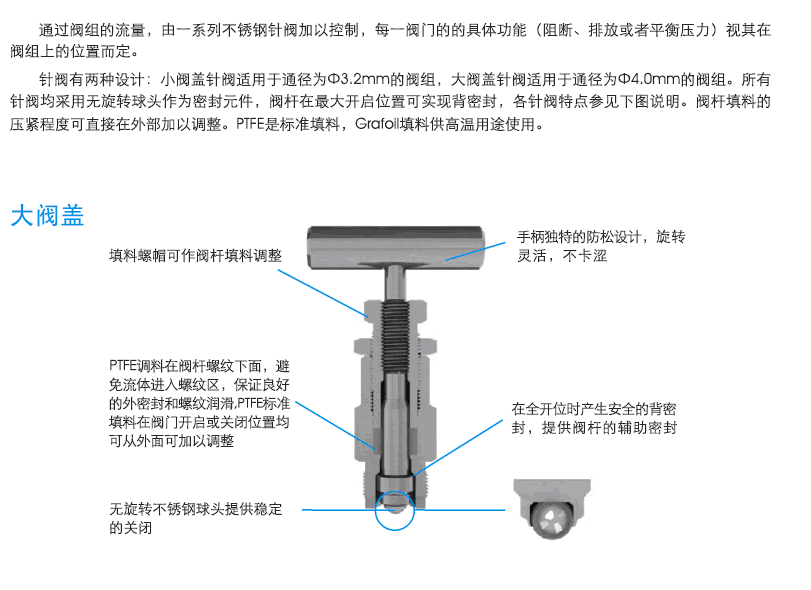 通过阀组的流量，由一系列不锈钢针阀加以控制，每一阀门的的具体功能（阻断、排放或者平衡压力）视其在阀组上的位置而定。

针阀有两种设计：小阀盖针阀适用于通径为Φ3.2mm的阀组，大阀盖针阀适用于通径为Φ4.0mm的阀组。所有针阀均采用无旋转球头作为密封元件，阀杆在最大开启位置可实现背密封，各针阀特点参见下图说明。阀杆填料的压紧程度可直接在外部加以调整。PTFE是标准填料，Grafoil填料供高温用途使用。

大阀盖

填料螺帽可作阀杆填料调整

手柄独特的防松设计，旋转灵活，不卡涩

PTFE调料在阀杆螺纹下面，避免流体进入螺纹区，保证良好的外密封和螺纹润滑,PTFE标准填料在阀门开启或关闭位置均可从外面可加以调整

在全开位时产生安全的背密封，提供阀杆的辅助密封

无旋转不锈钢球头提供稳定的关闭