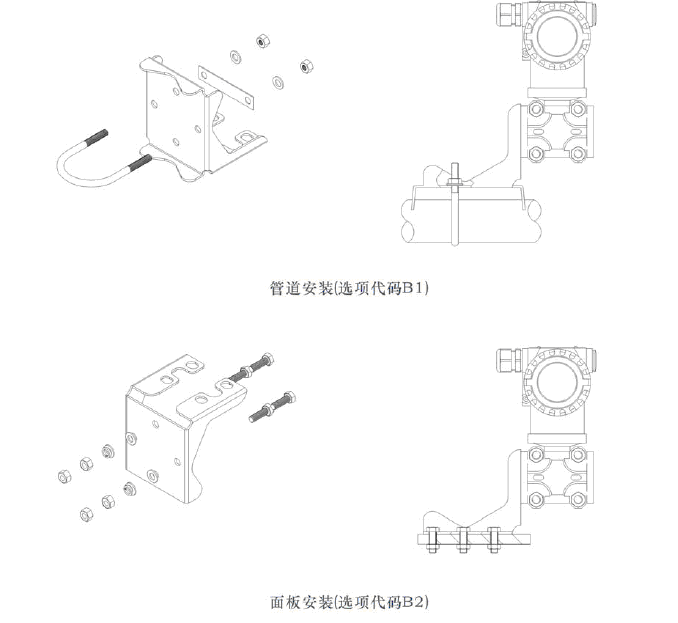 管道安装(选项代码B1)

面板安装(选项代码B2)